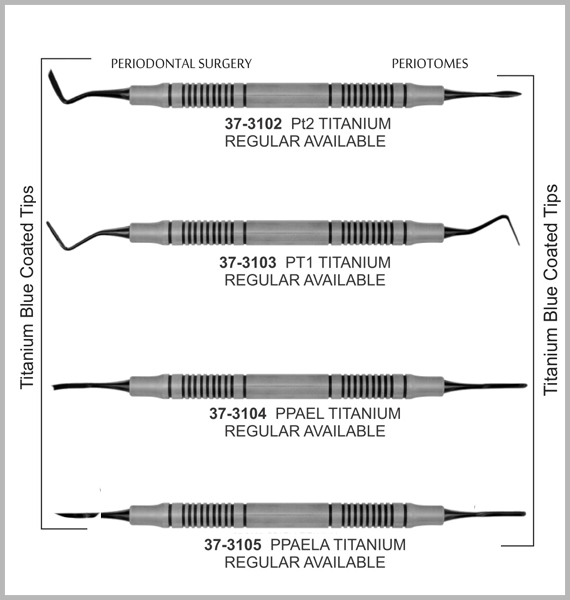 PERIODONTAL SURGERY

PERIOTOMES

Titanium Blue Coated Tips

37-3102 Pt2 TITANIUM
REGULAR AVAILABLE

37-3103 PT1 TITANIUM
REGULAR AVAILABLE

37-3104 PPAEL TITANIUM
REGULAR AVAILABLE

37-3105 PPAELA TITANIUM
REGULAR AVAILABLE

Titanium Blue Coated Tips