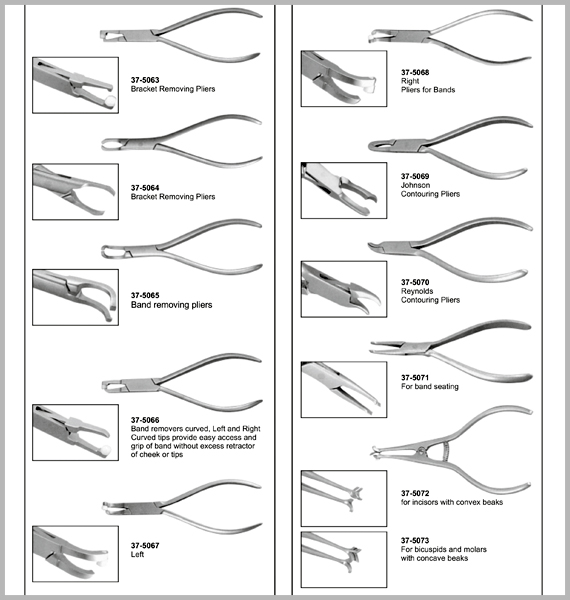 37-5063
Bracket Removing Pliers

37-5064
Bracket Removing Pliers

37-5065
Band removing pliers

37-5066
Band removers curved, Left and Right Curved tips provide easy access and grip of band without excess retractor of cheek or tips

37-5067
Left

37-5068
Right
Pliers for Bands

37-5069
Johnson
Contouring Pliers

37-5070
Reynolds
Contouring Pliers

37-5071
For band seating

37-5072
for incisors with convex beaks

37-5073
For bicuspids and molars with concave beaks