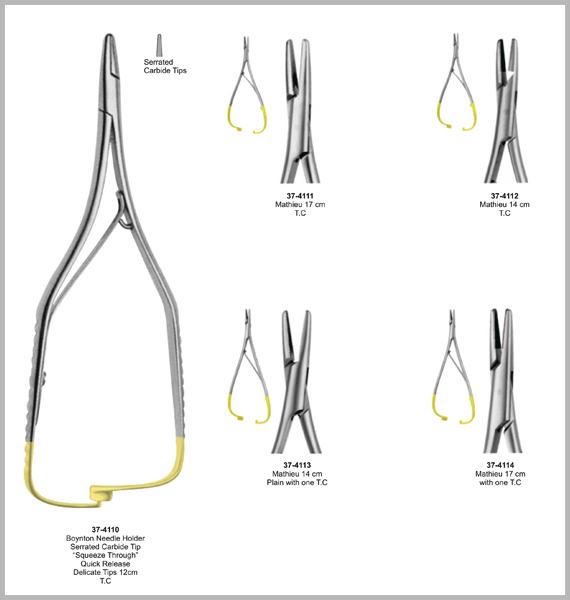 Serrated Carbide Tips

37-4111
Mathieu 17 cm
T.C

37-4112
Mathieu 14 cm
T.C

37-4113
Mathieu 14 cm
Plain with one T.C

37-4114
Mathieu 17 cm
with one T.C

37-4110
Boynton Needle Holder
Serrated Carbide Tip
"Squeeze Through"
Quick Release
Delicate Tips 12cm
T.C